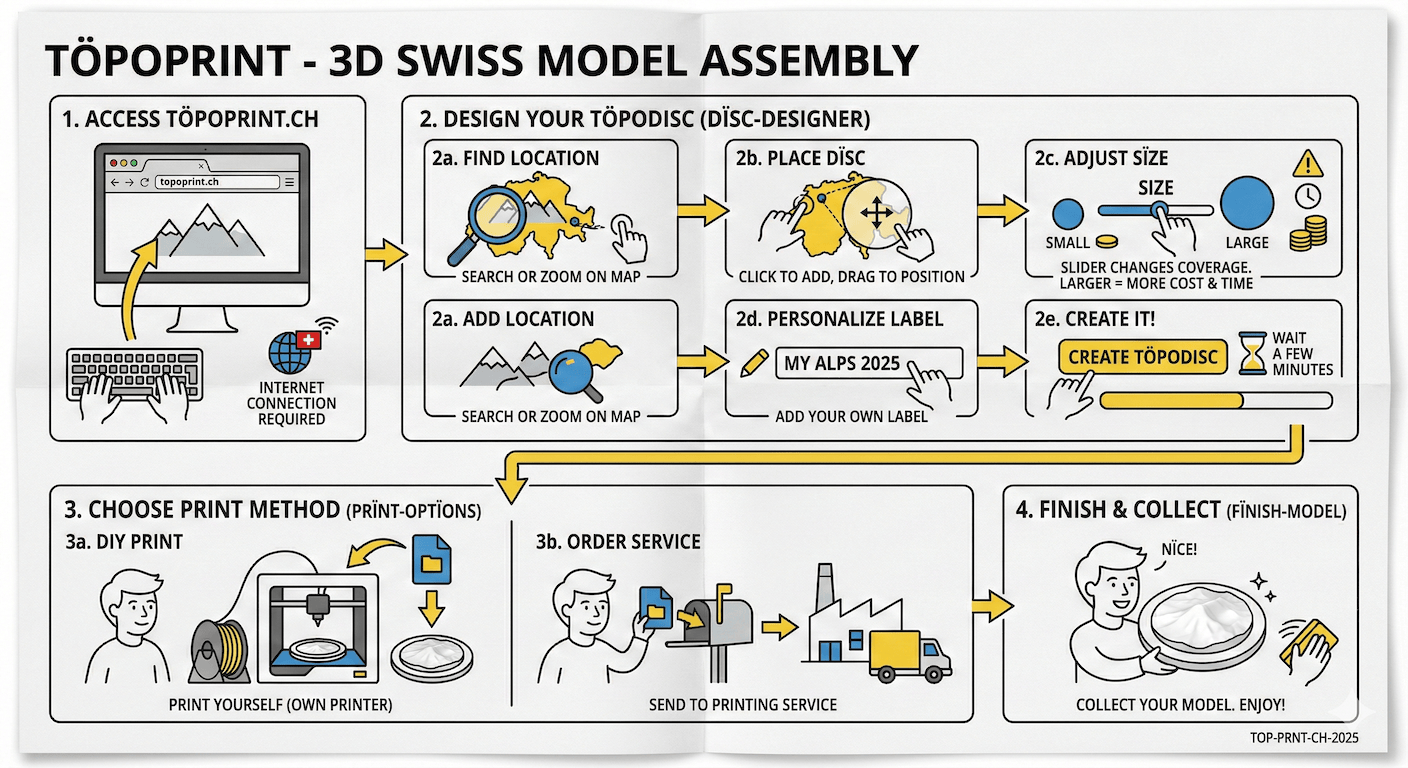 TÖPOPRINT - 3D SWISS MODEL ASSEMBLY

1. ACCESS TÖPOPRINT.CH

topoprint.ch

INTERNET CONNECTION REQUIRED

2. DESIGN YOUR TÖPODISC (DÏSC-DESIGNER)

2a. FIND LOCATION

SEARCH OR ZOOM ON MAP

2b. PLACE DÏSC

CLICK TO ADD, DRAG TO POSITION

2c. ADJUST SÏZE

SIZE

SMALL

LARGE

SLIDER CHANGES COVERAGE. LARGER = MORE COST & TIME

2a. ADD LOCATION

SEARCH OR ZOOM ON MAP

2d. PERSONALIZE LABEL

MY ALPS 2025

ADD YOUR OWN LABEL

2e. CREATE IT!

CREATE TÖPODISC

WAIT A FEW MINUTES

3. CHOOSE PRINT METHOD (PRÏNT-OPTÏONS)

3a. DIY PRINT

PRINT YOURSELF (OWN PRINTER)

3b. ORDER SERVICE

SEND TO PRINTING SERVICE

4. FINISH & COLLECT (FÏNISH-MODEL)

NÏCE!

COLLECT YOUR MODEL. ENJOY!

TOP-PRNT-CH-2025